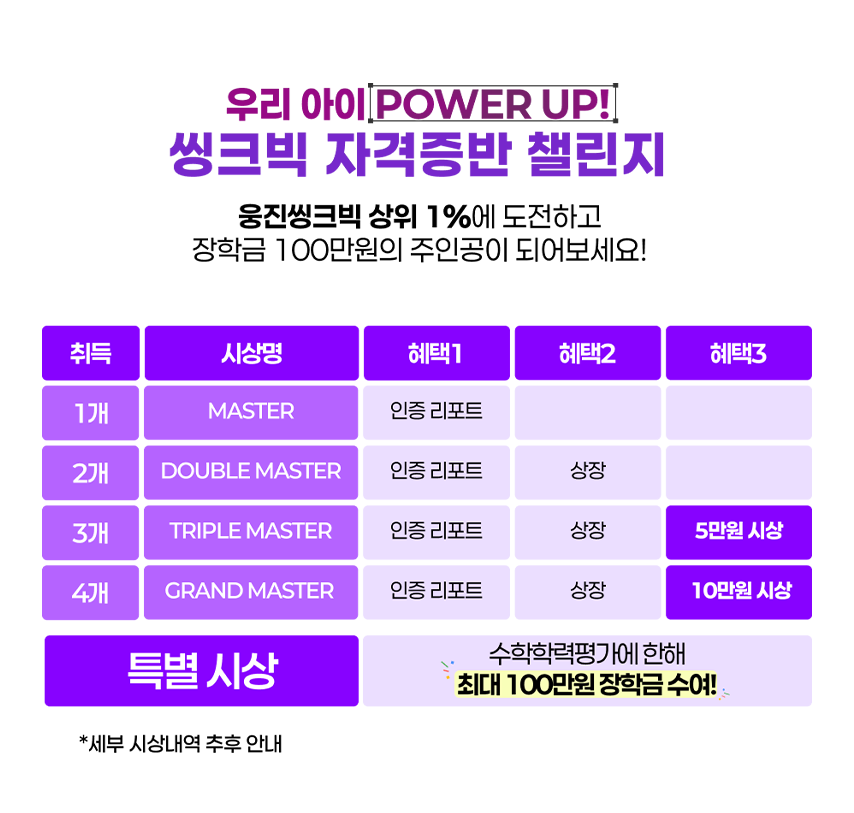 우리 아이 POWER UP!
씽크빅 자격증반 챌린지

웅진씽크빅 상위 1%에 도전하고
장학금 100만원의 주인공이 되어보세요!

| 취득 | 시상명 | 혜택1 | 혜택2 | 혜택3 |
|---|---|---|---|---|
| 1개 | MASTER | 인증 리포트 | | |
| 2개 | DOUBLE MASTER | 인증 리포트 | 상장 | |
| 3개 | TRIPLE MASTER | 인증 리포트 | 상장 | 5만원 시상 |
| 4개 | GRAND MASTER | 인증 리포트 | 상장 | 10만원 시상 |
| 특별 시상 | | 수학학력평가에 한해 최대 100만원 장학금 수여! | | |

*세부 시상내역 추후 안내